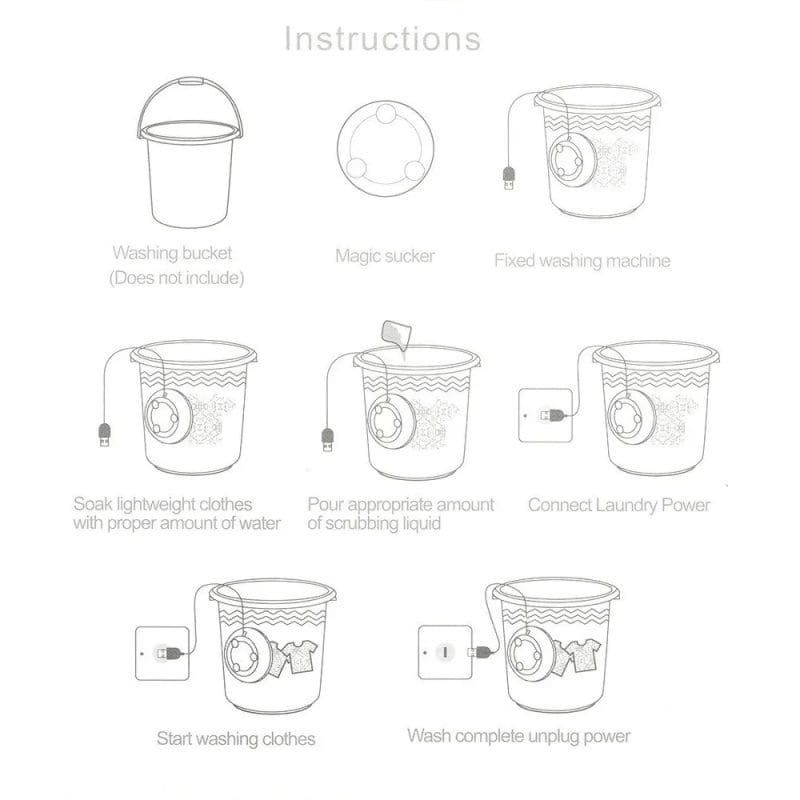 Instructions

Washing bucket
(Does not include)

Magic sucker

Fixed washing machine

Soak lightweight clothes with proper amount of water

Pour appropriate amount of scrubbing liquid

Connect Laundry Power

Start washing clothes

Wash complete unplug power