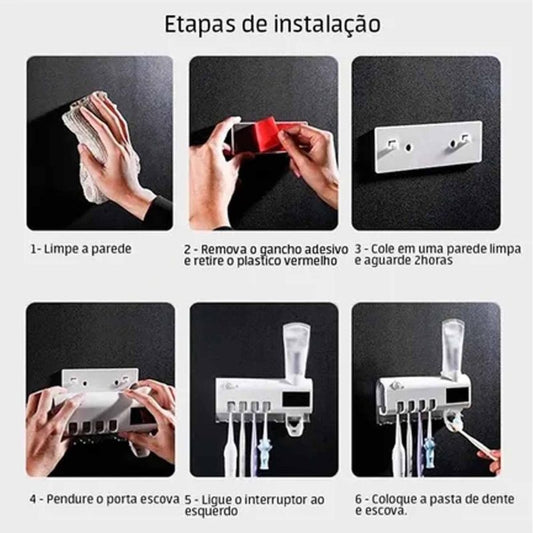 Etapas de instalação

1- Limpe a parede

2 - Remova o gancho adesivo e retire o plastico vermelho

3 - Cole em uma parede limpa e aguarde 2horas

4 - Pendure o porta escova

5 - Ligue o interruptor ao esquerdo

6 - Coloque a pasta de dente e escova.